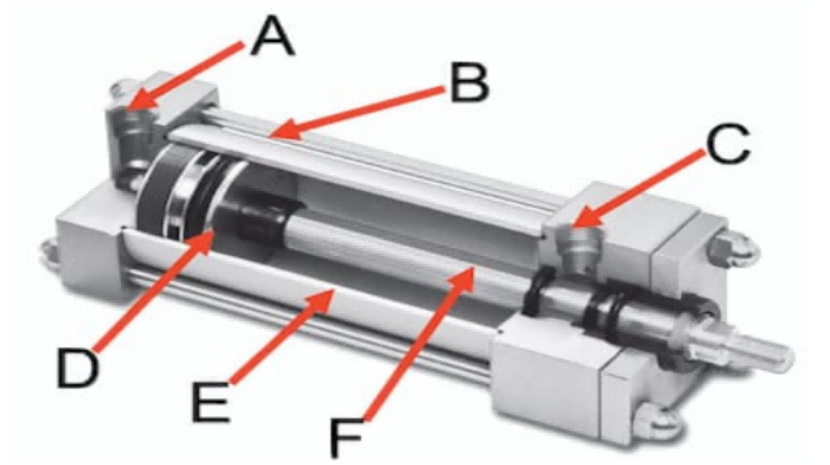 A
B
C
D
E
F