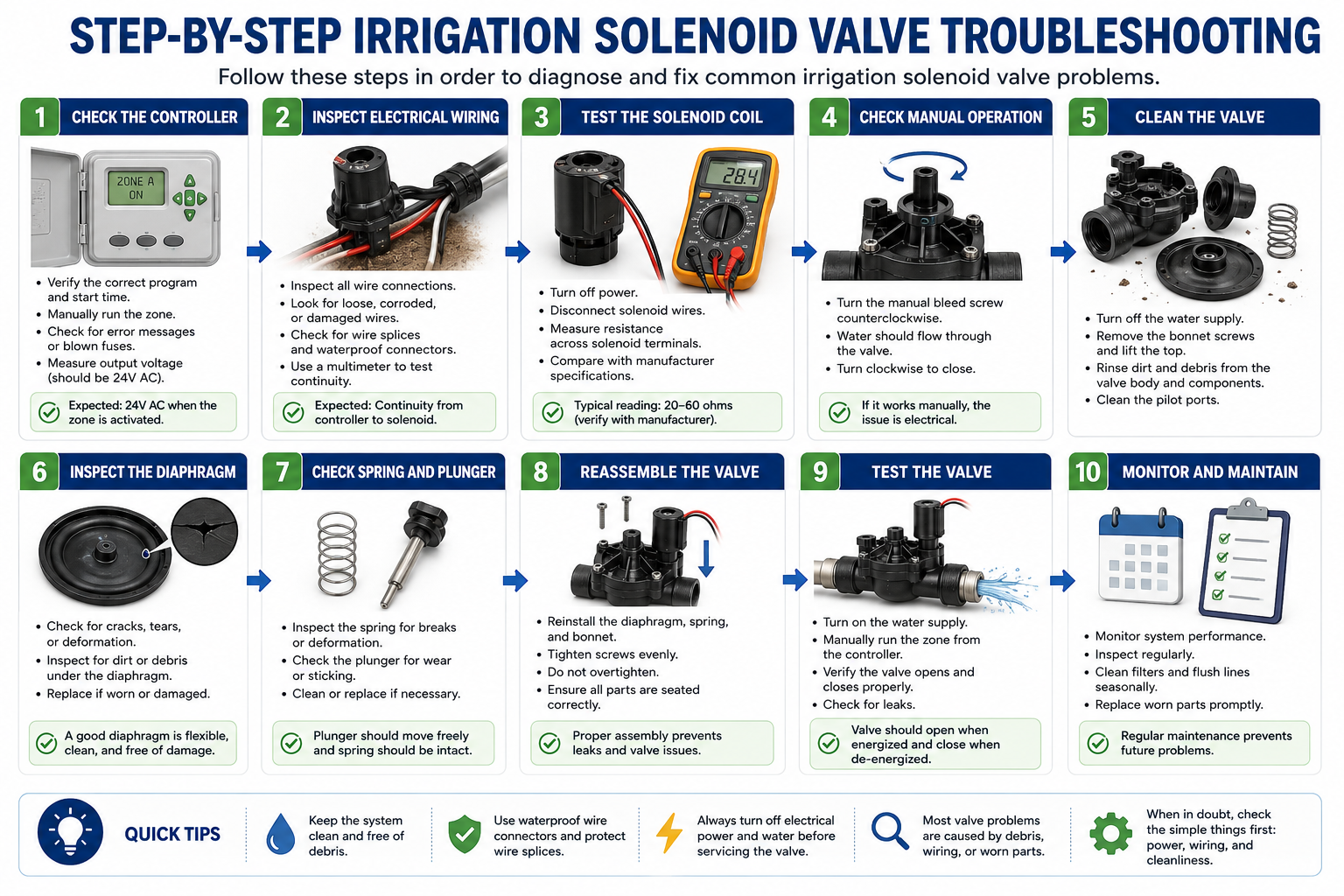 STEP-BY-STEP IRRIGATION SOLENOID VALVE TROUBLESHOOTING

Follow these steps in order to diagnose and fix common irrigation solenoid valve problems.

1 CHECK THE CONTROLLER

ZONE A ON

• Verify the correct program and start time.
• Manually run the zone.
• Check for error messages or blown fuses.
• Measure output voltage (should be 24V AC).

Expected: 24V AC when the zone is activated.

2 INSPECT ELECTRICAL WIRING

• Inspect all wire connections.
• Look for loose, corroded, or damaged wires.
• Check for wire splices and waterproof connectors.
• Use a multimeter to test continuity.

Expected: Continuity from controller to solenoid.

3 TEST THE SOLENOID COIL

28.4

• Turn off power.
• Disconnect solenoid wires.
• Measure resistance across solenoid terminals.
• Compare with manufacturer specifications.

Typical reading: 20–60 ohms (verify with manufacturer).

4 CHECK MANUAL OPERATION

• Turn the manual bleed screw counterclockwise.
• Water should flow through the valve.
• Turn clockwise to close.

If it works manually, the issue is electrical.

5 CLEAN THE VALVE

• Turn off the water supply.
• Remove the bonnet screws and lift the top.
• Rinse dirt and debris from the valve body and components.
• Clean the pilot ports.

6 INSPECT THE DIAPHRAGM

• Check for cracks, tears, or deformation.
• Inspect for dirt or debris under the diaphragm.
• Replace if worn or damaged.

A good diaphragm is flexible, clean, and free of damage.

7 CHECK SPRING AND PLUNGER

• Inspect the spring for breaks or deformation.
• Check the plunger for wear or sticking.
• Clean or replace if necessary.

Plunger should move freely and spring should be intact.

8 REASSEMBLE THE VALVE

• Reinstall the diaphragm, spring, and bonnet.
• Tighten screws evenly.
• Do not overtighten.
• Ensure all parts are seated correctly.

Proper assembly prevents leaks and valve issues.

9 TEST THE VALVE

• Turn on the water supply.
• Manually run the zone from the controller.
• Verify the valve opens and closes properly.
• Check for leaks.

Valve should open when energized and close when de-energized.

10 MONITOR AND MAINTAIN

• Monitor system performance.
• Inspect regularly.
• Clean filters and flush lines seasonally.
• Replace worn parts promptly.

Regular maintenance prevents future problems.

QUICK TIPS

Keep the system clean and free of debris.

Use waterproof wire connectors and protect wire splices.

Always turn off electrical power and water before servicing the valve.

Most valve problems are caused by debris, wiring, or worn parts.

When in doubt, check the simple things first: power, wiring, and cleanliness.