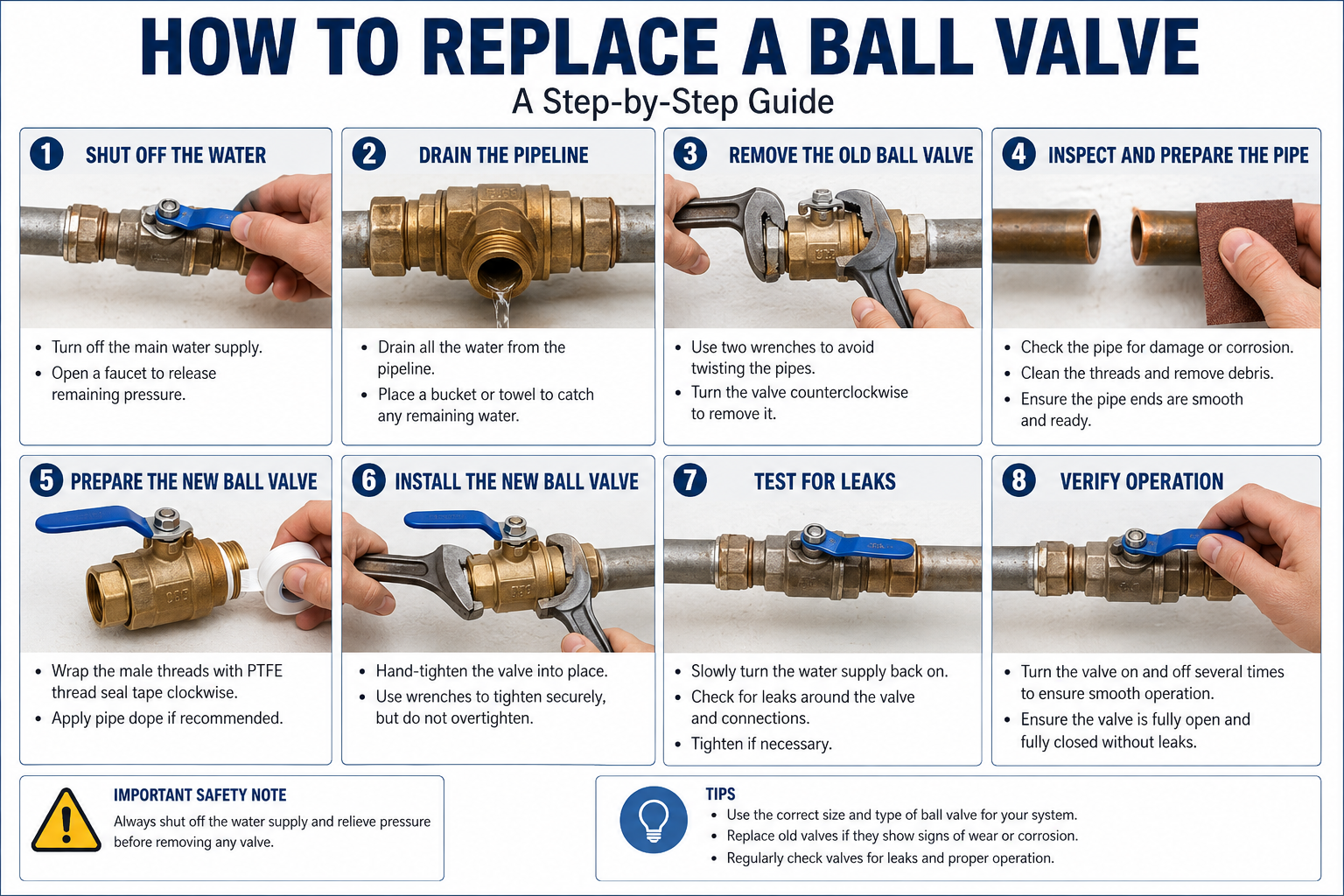 HOW TO REPLACE A BALL VALVE

A Step-by-Step Guide

1 SHUT OFF THE WATER

- Turn off the main water supply.
- Open a faucet to release remaining pressure.

2 DRAIN THE PIPELINE

- Drain all the water from the pipeline.
- Place a bucket or towel to catch any remaining water.

3 REMOVE THE OLD BALL VALVE

- Use two wrenches to avoid twisting the pipes.
- Turn the valve counterclockwise to remove it.

4 INSPECT AND PREPARE THE PIPE

- Check the pipe for damage or corrosion.
- Clean the threads and remove debris.
- Ensure the pipe ends are smooth and ready.

5 PREPARE THE NEW BALL VALVE

- Wrap the male threads with PTFE thread seal tape clockwise.
- Apply pipe dope if recommended.

6 INSTALL THE NEW BALL VALVE

- Hand-tighten the valve into place.
- Use wrenches to tighten securely, but do not overtighten.

7 TEST FOR LEAKS

- Slowly turn the water supply back on.
- Check for leaks around the valve and connections.
- Tighten if necessary.

8 VERIFY OPERATION

- Turn the valve on and off several times to ensure smooth operation.
- Ensure the valve is fully open and fully closed without leaks.

IMPORTANT SAFETY NOTE

Always shut off the water supply and relieve pressure before removing any valve.

TIPS

- Use the correct size and type of ball valve for your system.
- Replace old valves if they show signs of wear or corrosion.
- Regularly check valves for leaks and proper operation.